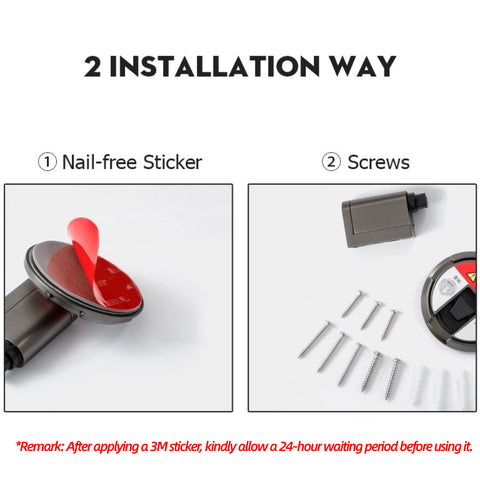 2 INSTALLATION WAY

① Nail-free Sticker

② Screws

*Remark: After applying a 3M sticker, kindly allow a 24-hour waiting period before using it.